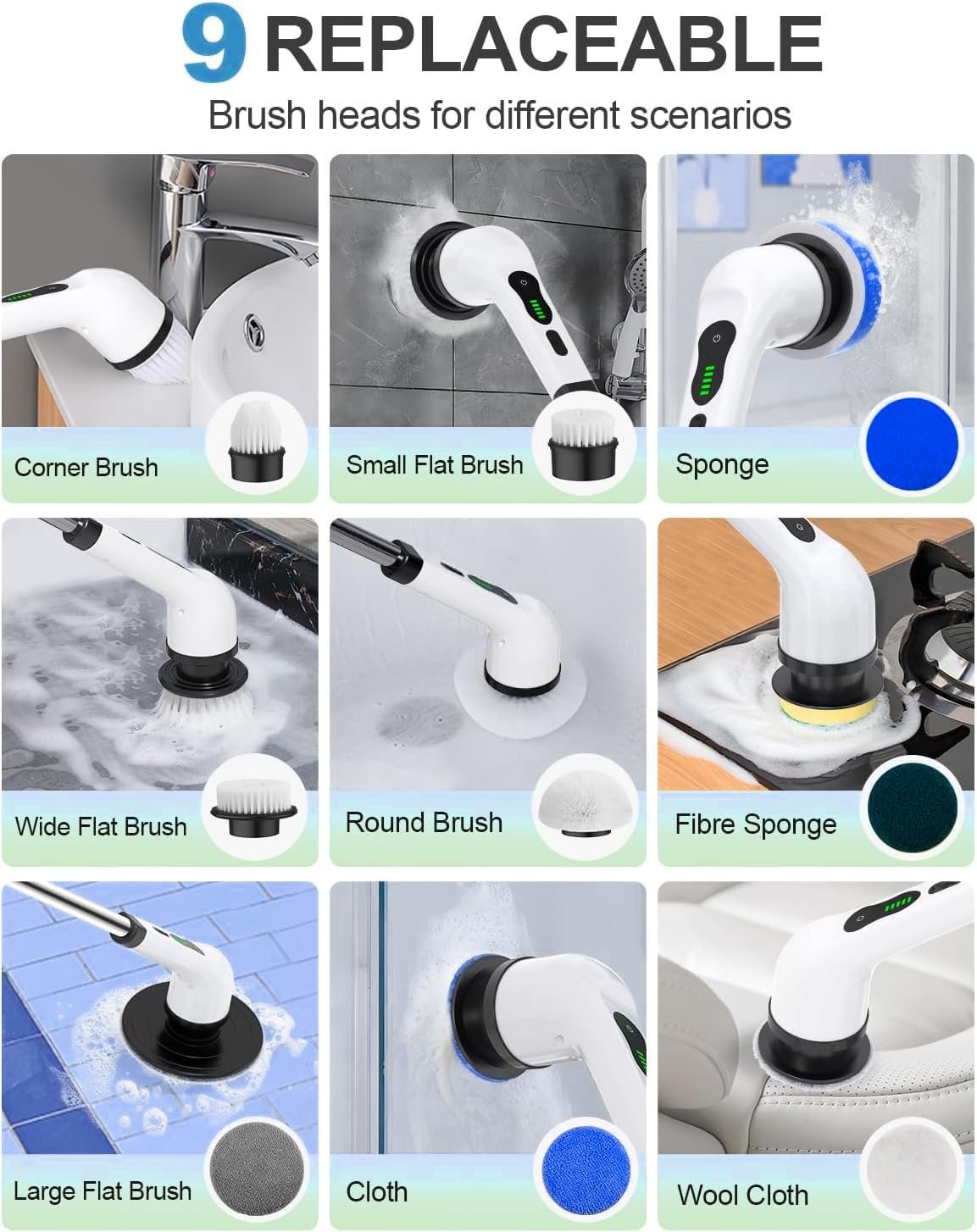 9 REPLACEABLE

Brush heads for different scenarios

Corner Brush

Small Flat Brush

Sponge

Wide Flat Brush

Round Brush

Fibre Sponge

Large Flat Brush

Cloth

Wool Cloth